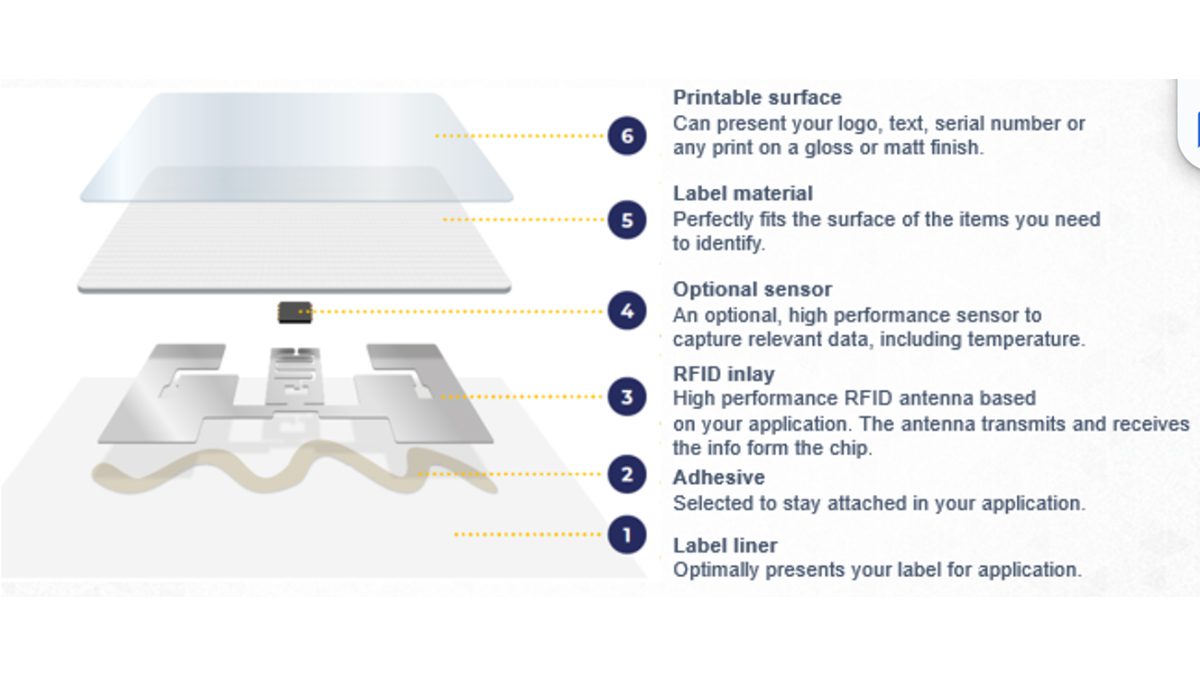 6
Printable surface
Can present your logo, text, serial number or any print on a gloss or matt finish.

5
Label material
Perfectly fits the surface of the items you need to identify.

4
Optional sensor
An optional, high performance sensor to capture relevant data, including temperature.

3
RFID inlay
High performance RFID antenna based on your application. The antenna transmits and receives the info form the chip.

2
Adhesive
Selected to stay attached in your application.

1
Label liner
Optimally presents your label for application.